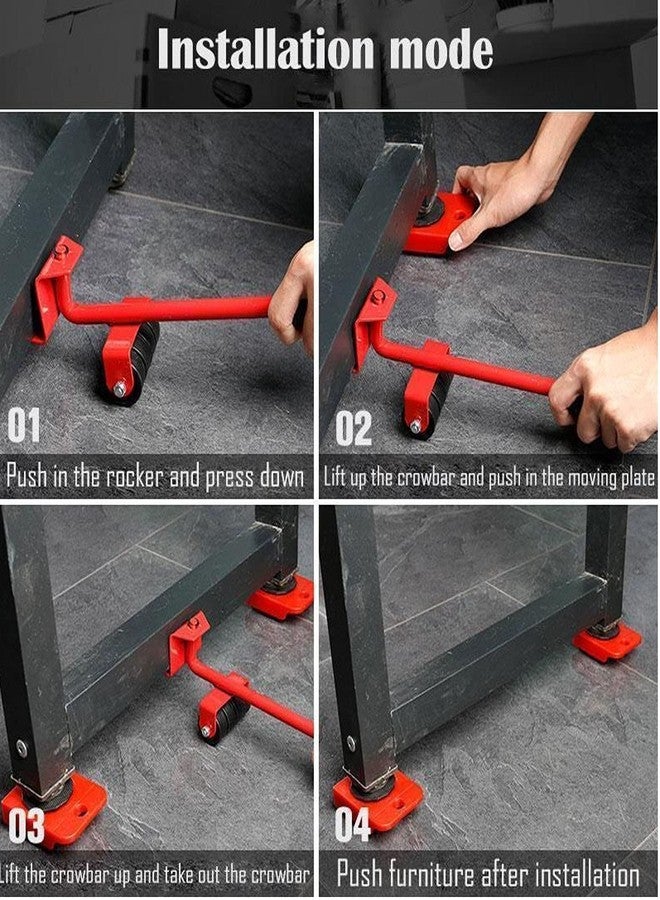 Installation mode

01

Push in the rocker and press down

02

Lift up the crowbar and push in the moving plate

03

Lift the crowbar up and take out the crowbar

04

Push furniture after installation